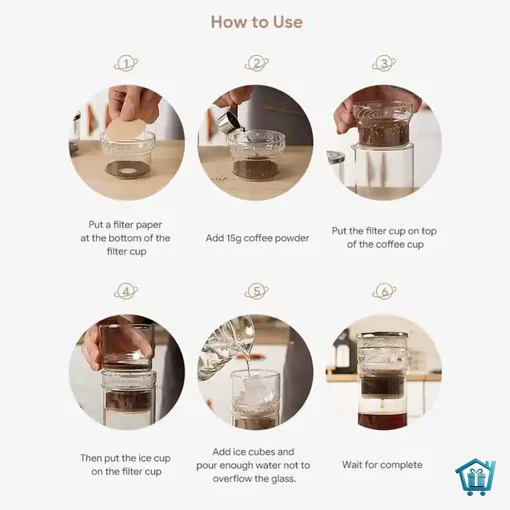 How to Use

1

Put a filter paper at the bottom of the filter cup

2

Add 15g coffee powder

3

Put the filter cup on top of the coffee cup

4

Then put the ice cup on the filter cup

5

Add ice cubes and pour enough water not to overflow the glass.

6

Wait for complete