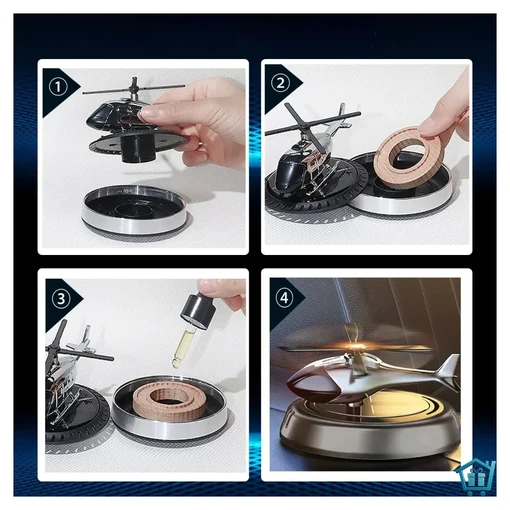 ①
②
③
④