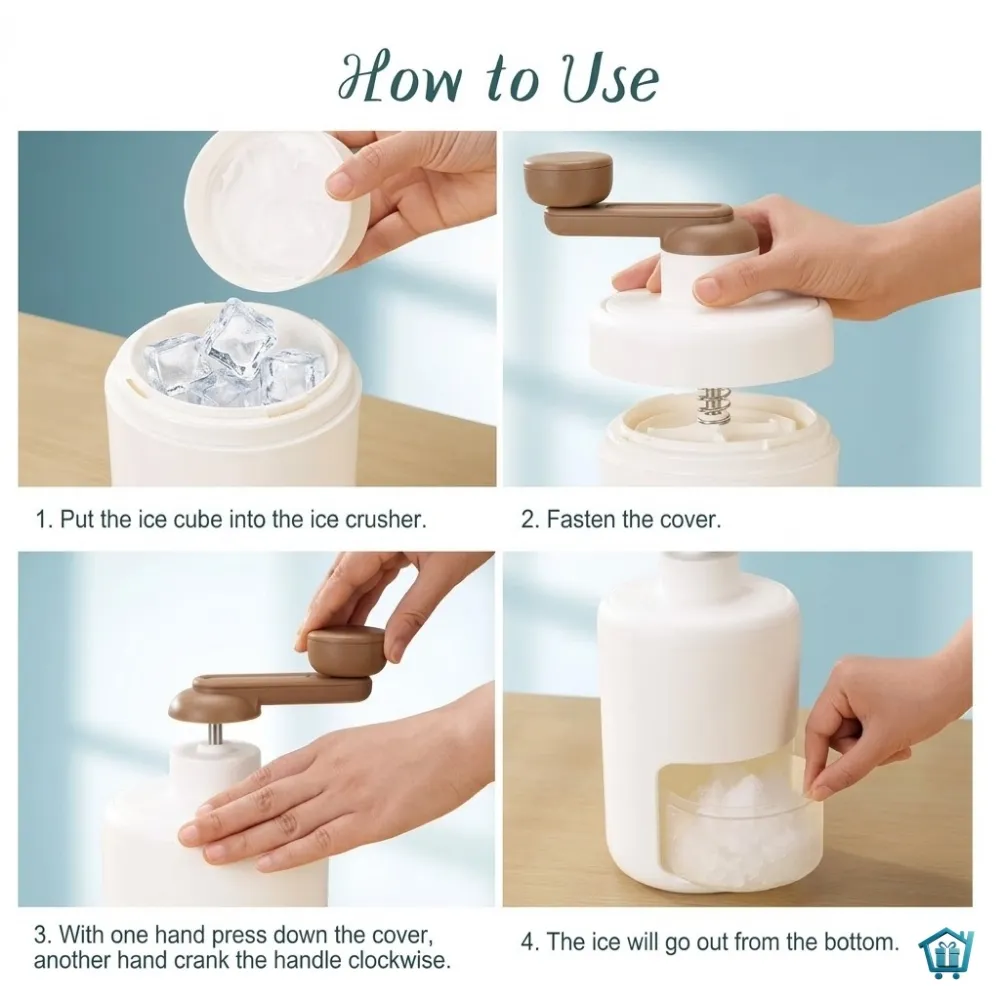 How to Use

1. Put the ice cube into the ice crusher.

2. Fasten the cover.

3. With one hand press down the cover, another hand crank the handle clockwise.

4. The ice will go out from the bottom.