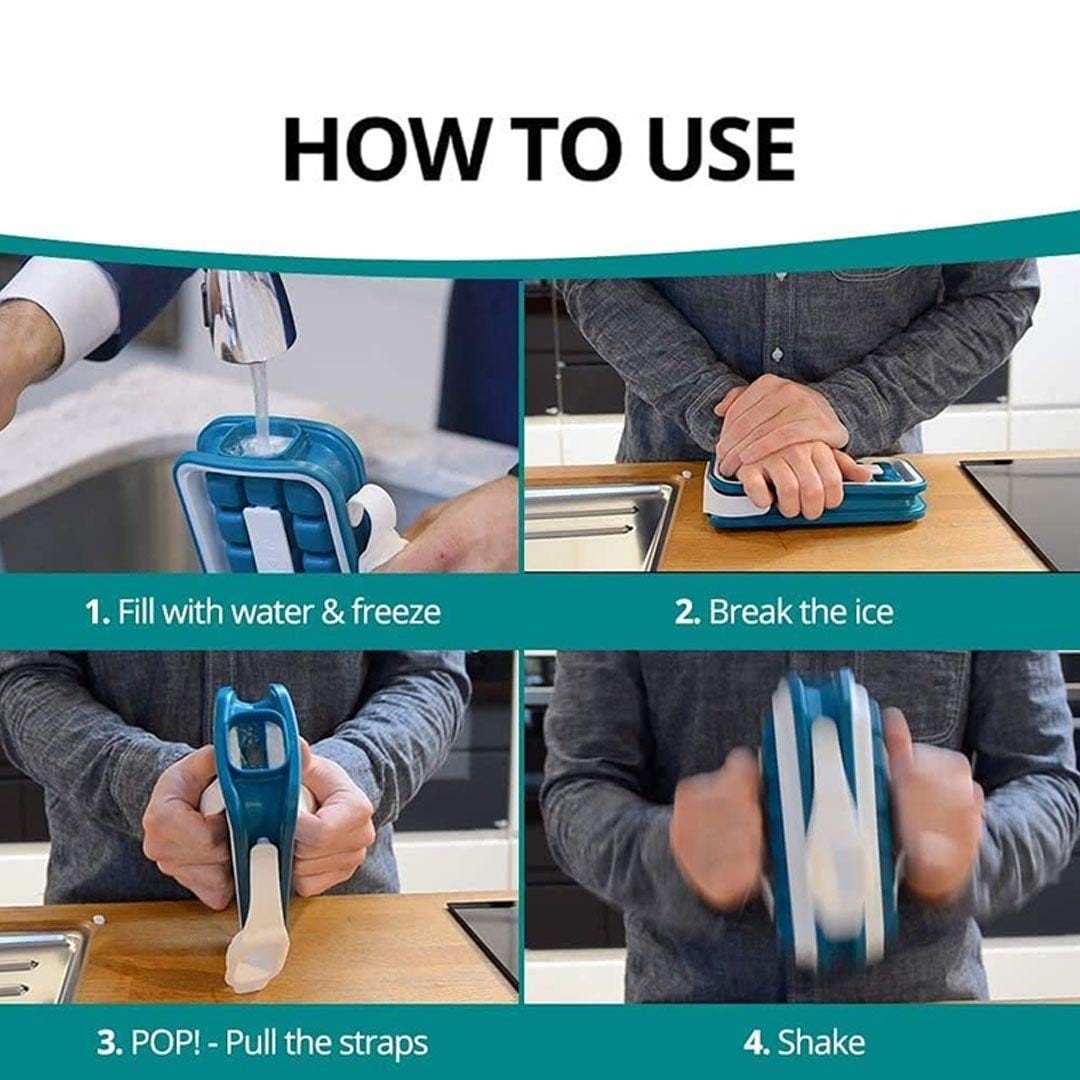 HOW TO USE

1. Fill with water & freeze

2. Break the ice

3. POP! - Pull the straps

4. Shake